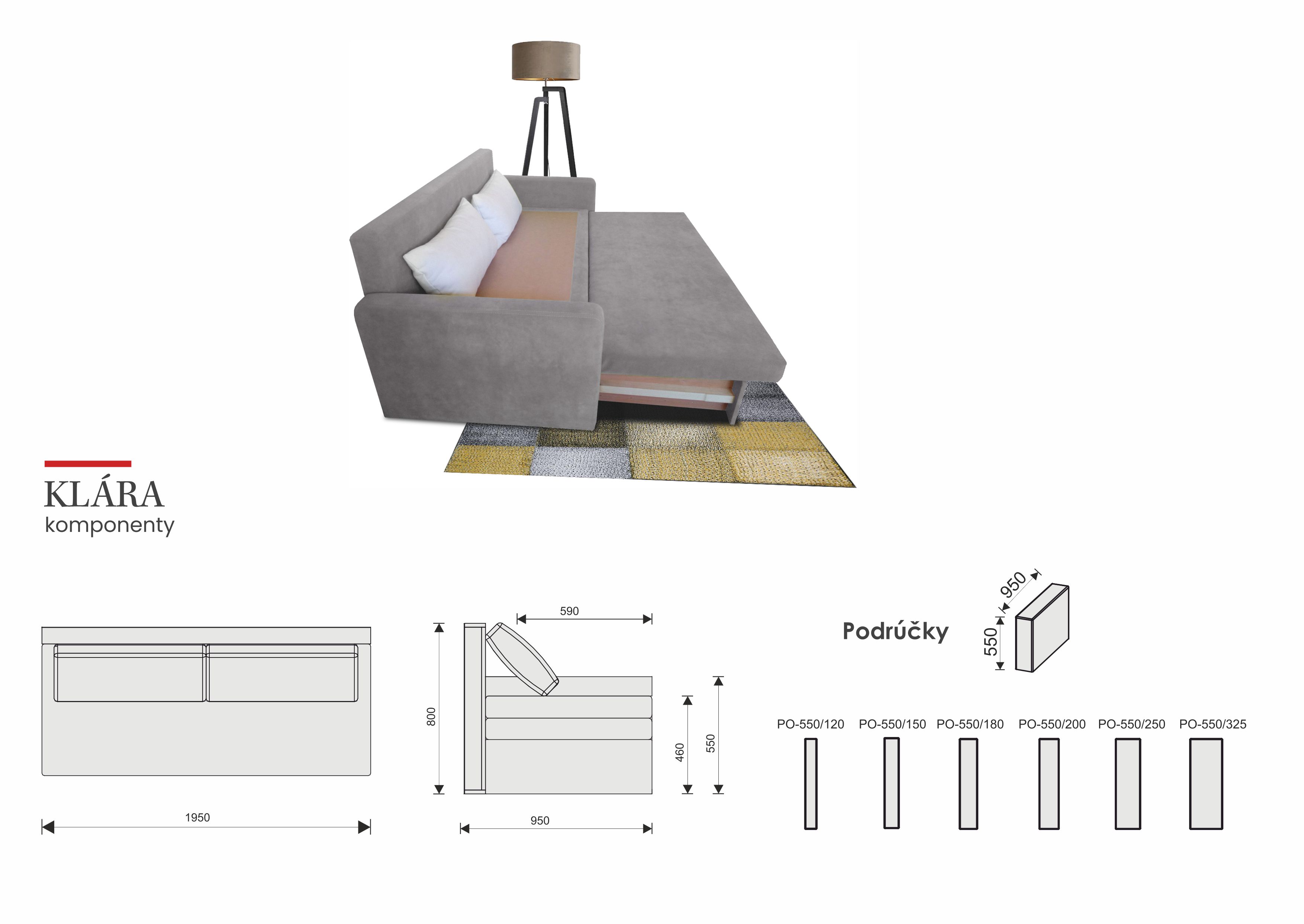 KLÁRA
komponenty

1950

590
800
460
550
950

Podrúčky
950
550

PO-550/120
PO-550/150
PO-550/180
PO-550/200
PO-550/250
PO-550/325